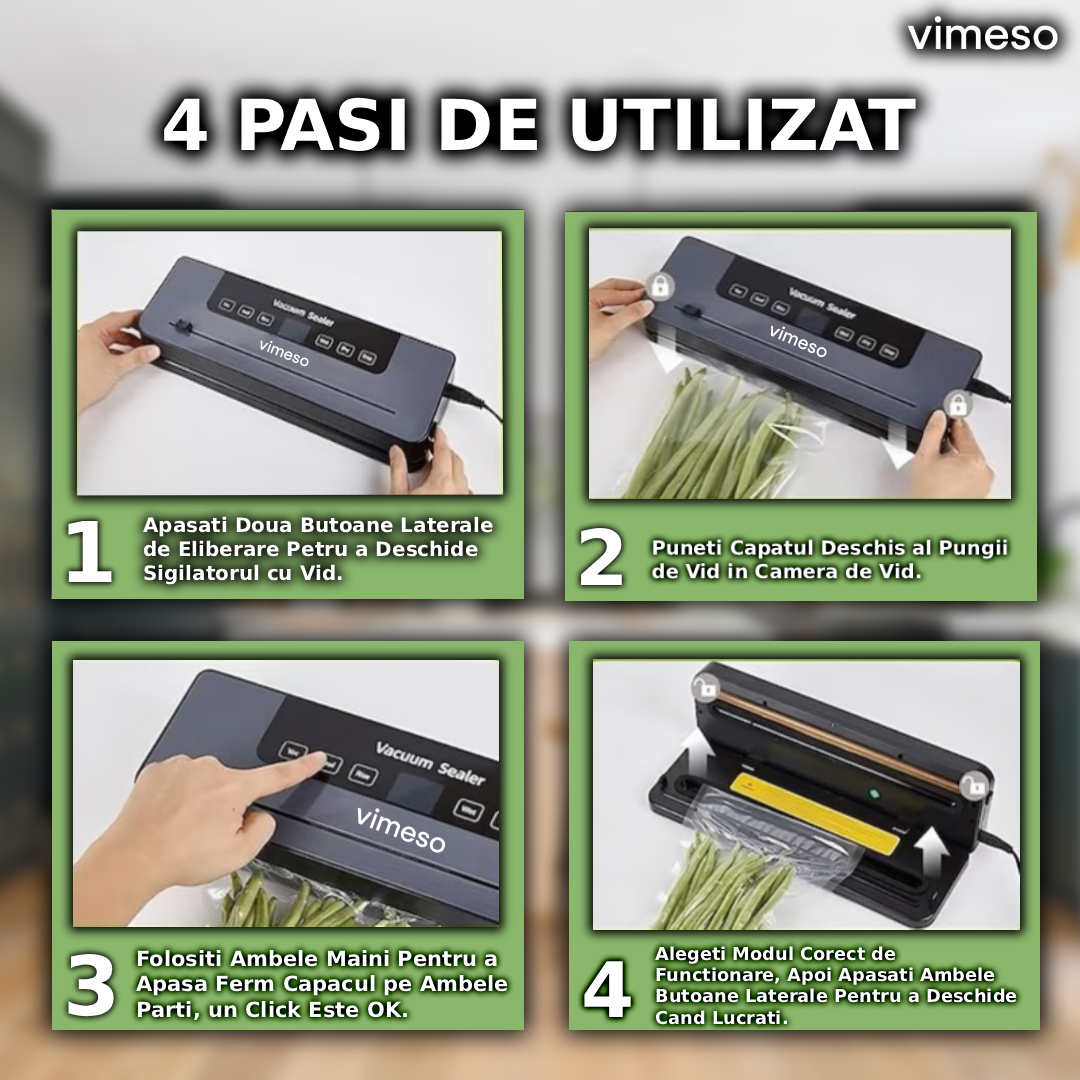 vimeso

4 PASI DE UTILIZAT

Vacuum Sealer
vimeso

1 Apasati Doua Butoane Laterale de Eliberare Petru a Deschide Sigilatorul cu Vid.

Vacuum Sealer
vimeso

2 Puneti Capatul Deschis al Pungii de Vid in Camera de Vid.

Vacuum Sealer
vimeso

3 Folositi Ambele Maini Pentru a Apasa Ferm Capacul pe Ambele Parti, un Click Este OK.

4 Alegeti Modul Corect de Functionare, Apoi Apasati Ambele Butoane Laterale Pentru a Deschide Cand Lucrati.